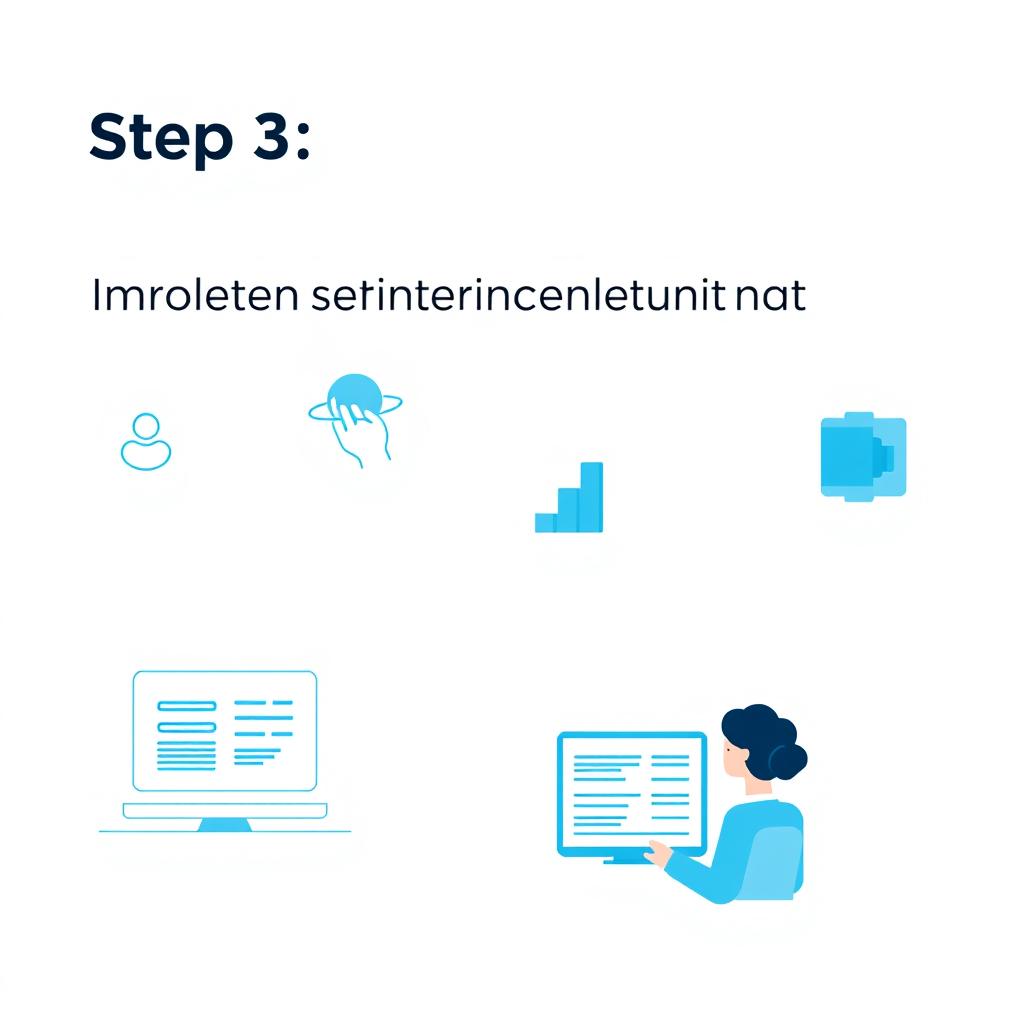 Step 3:

Imroleten setinterincenletunit nat