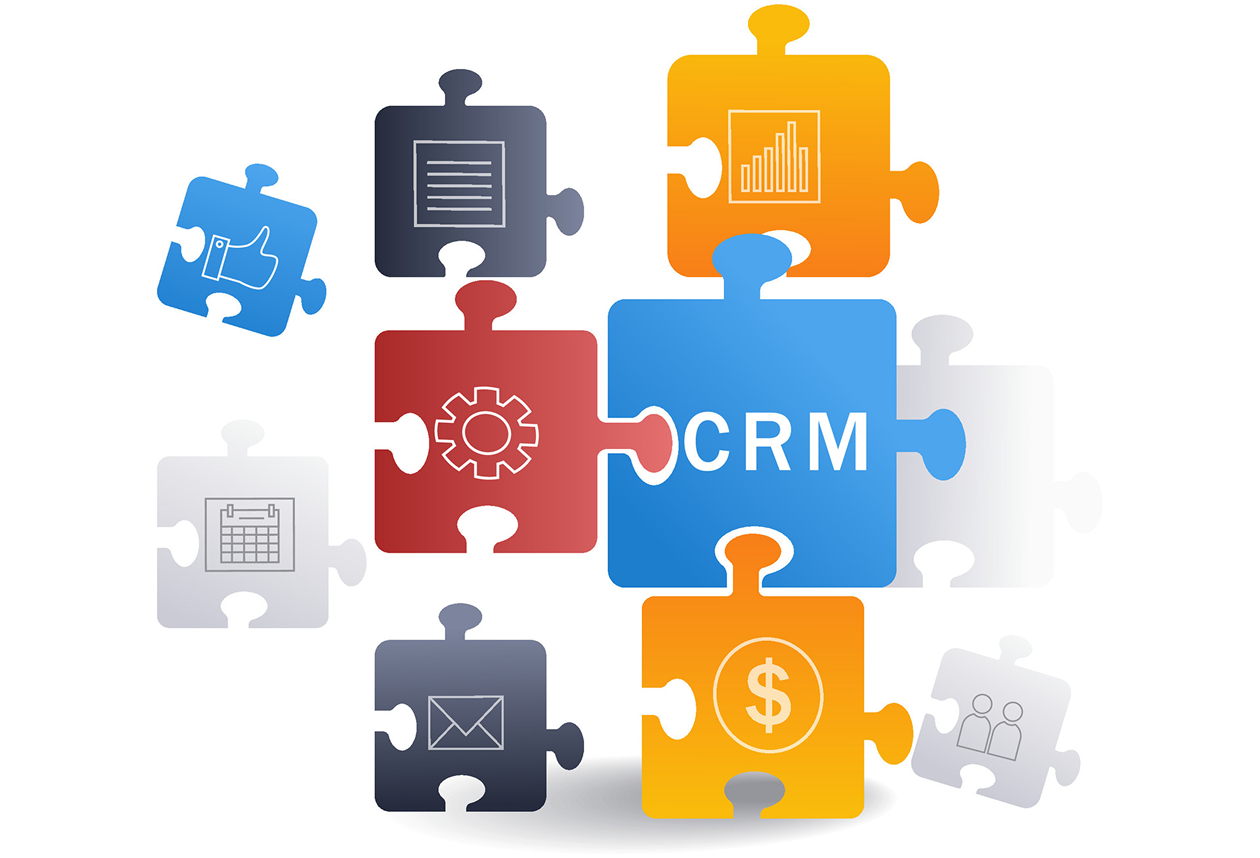 CRM

$